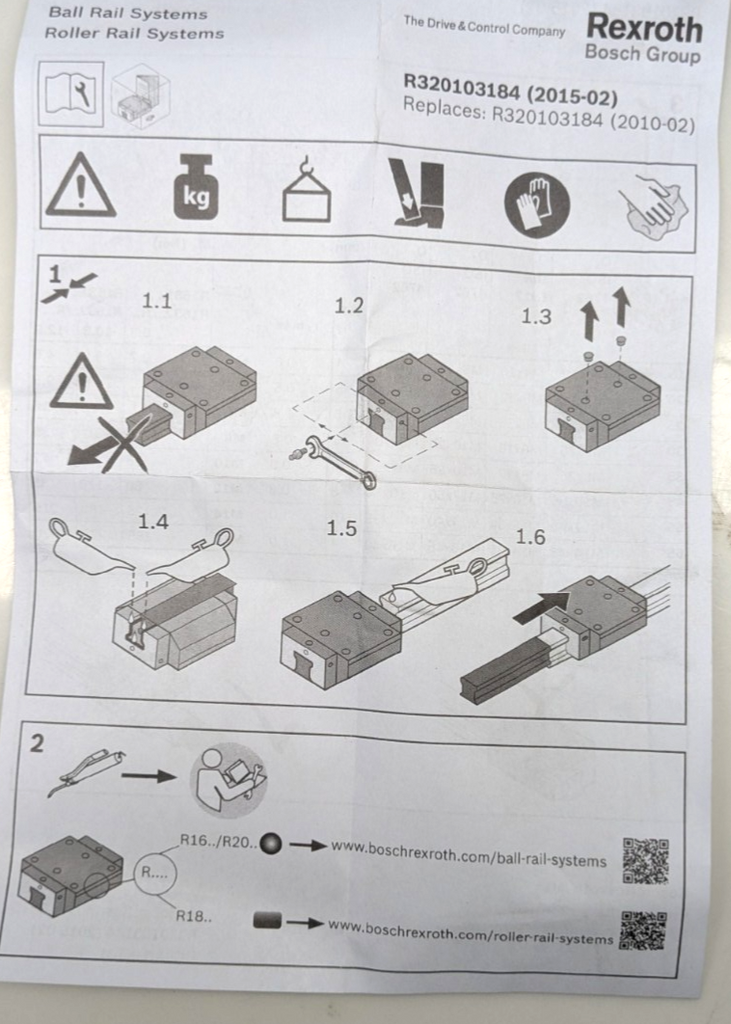 Ball Rail Systems
Roller Rail Systems

The Drive & Control Company
Rexroth
Bosch Group

R320103184 (2015-02)
Replaces: R320103184 (2010-02)

kg

1

1.1

1.2

1.3

1.4

1.5

1.6

2

R16../R20..

R....

R18..

www.boschrexroth.com/ball-rail-systems

www.boschrexroth.com/roller-rail-systems